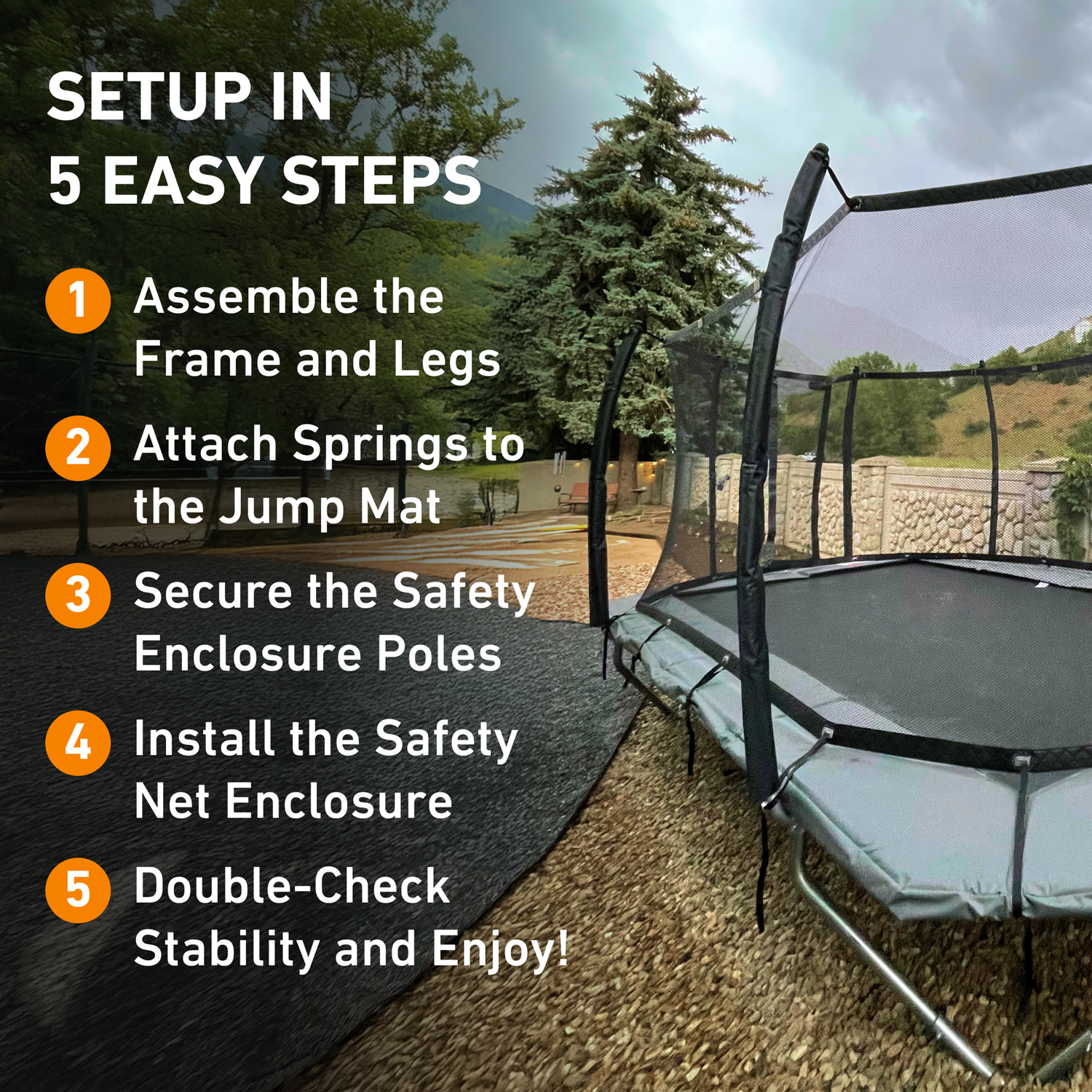 SETUP IN
5 EASY STEPS

1 Assemble the Frame and Legs

2 Attach Springs to the Jump Mat

3 Secure the Safety Enclosure Poles

4 Install the Safety Net Enclosure

5 Double-Check Stability and Enjoy!